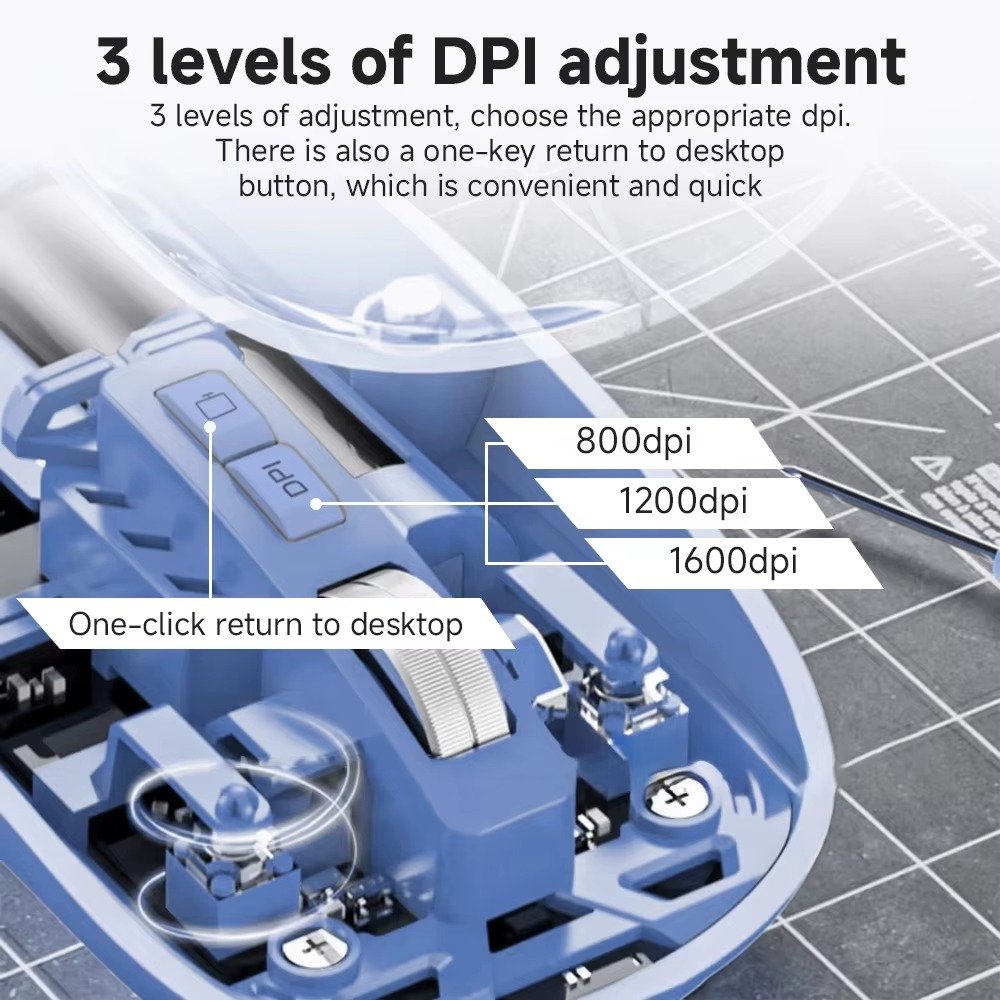 3 levels of DPI adjustment

3 levels of adjustment, choose the appropriate dpi. There is also a one-key return to desktop button, which is convenient and quick

DPI

800dpi

1200dpi

1600dpi

One-click return to desktop